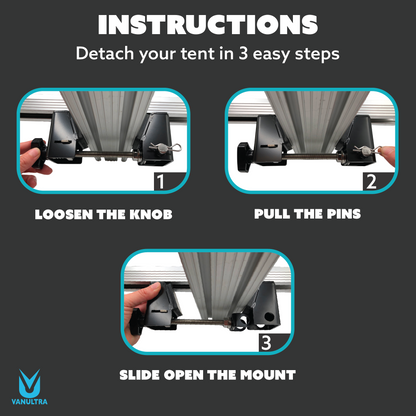 INSTRUCTIONS
Detach your tent in 3 easy steps

1
LOOSEN THE KNOB

2
PULL THE PINS

3
SLIDE OPEN THE MOUNT

VANULTRA